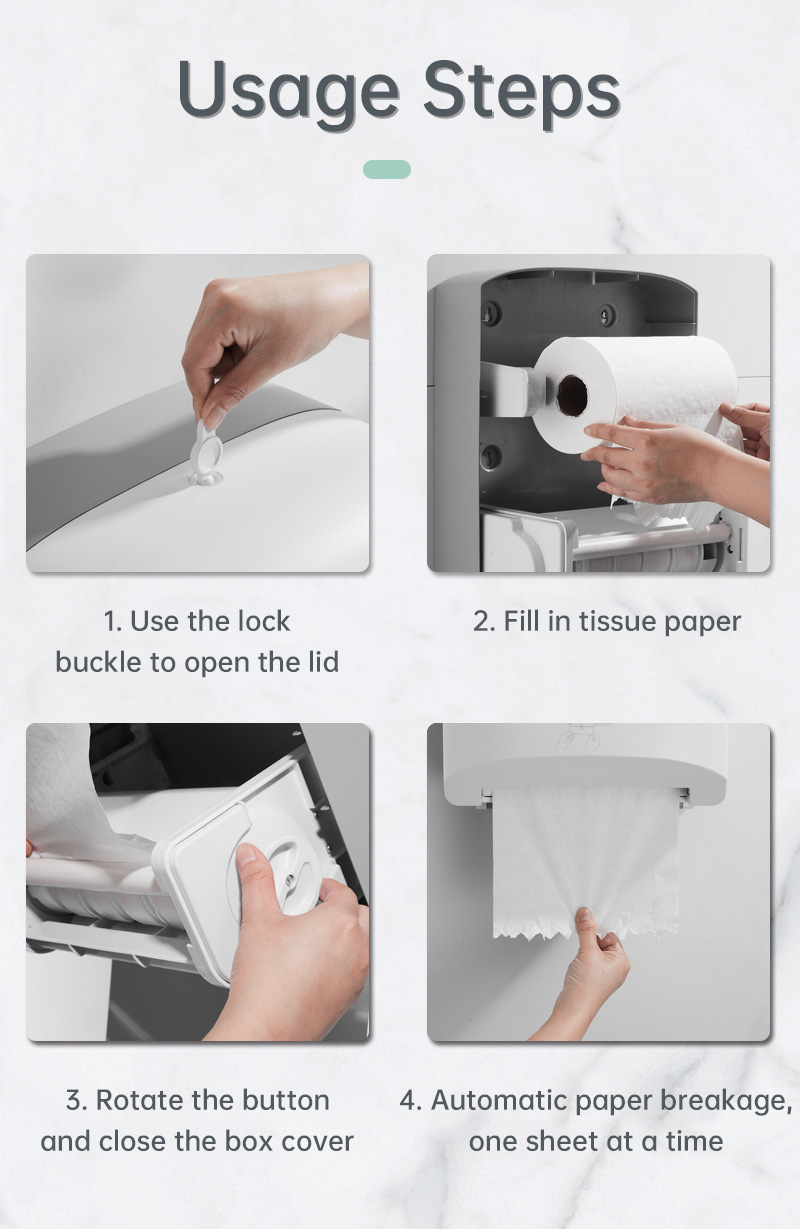 Usage Steps

1. Use the lock buckle to open the lid

2. Fill in tissue paper

3. Rotate the button and close the box cover

4. Automatic paper breakage, one sheet at a time